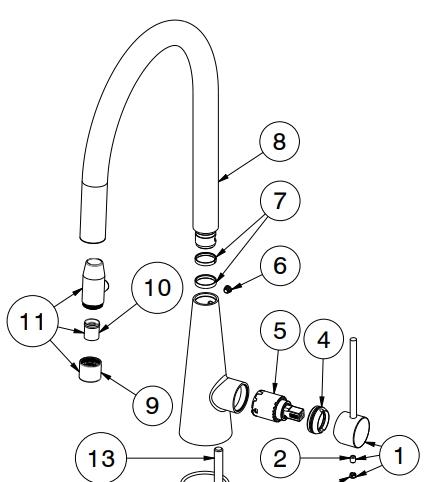 8
7
6
10
11
5
4
9
13
2
1