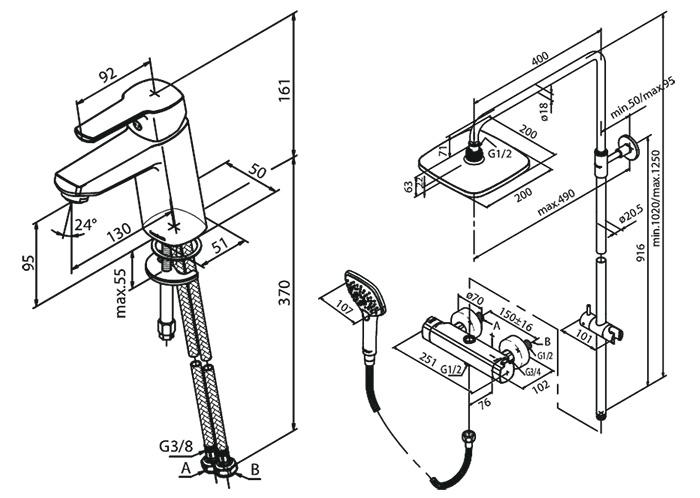 92
161
50
24°
130
51
95
max.55
370
G3/8
A
B
400
ø18
min.50/max.95
200
71
G1/2
63
200
max.490
ø20.5
916
min.1020/max.1250
107
ø70
150±16
A
B
G1/2
251
G1/2
G3/4
102
76
101